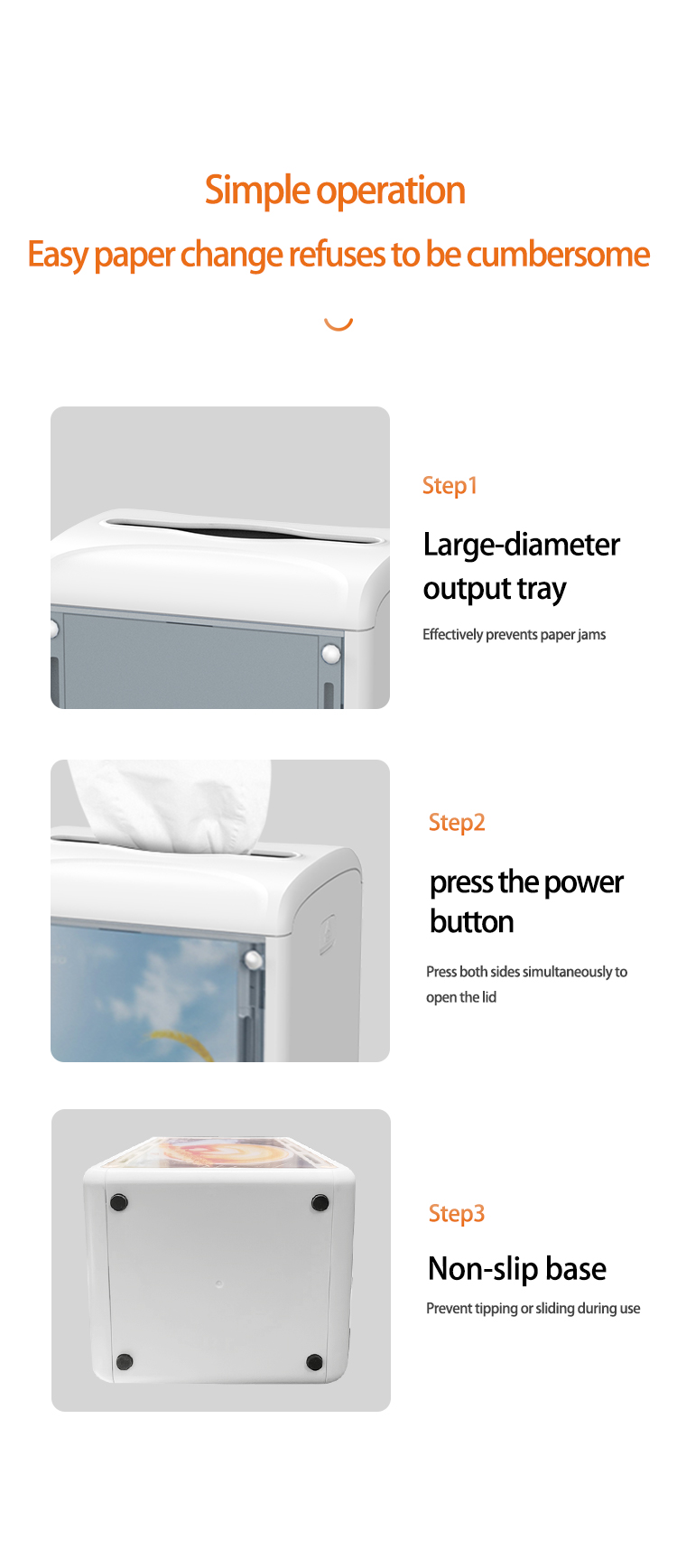 Simple operation

Easy paper change refuses to be cumbersome

Step1

Large-diameter output tray

Effectively prevents paper jams

Step2

press the power button

Press both sides simultaneously to open the lid

Step3

Non-slip base

Prevent tipping or sliding during use