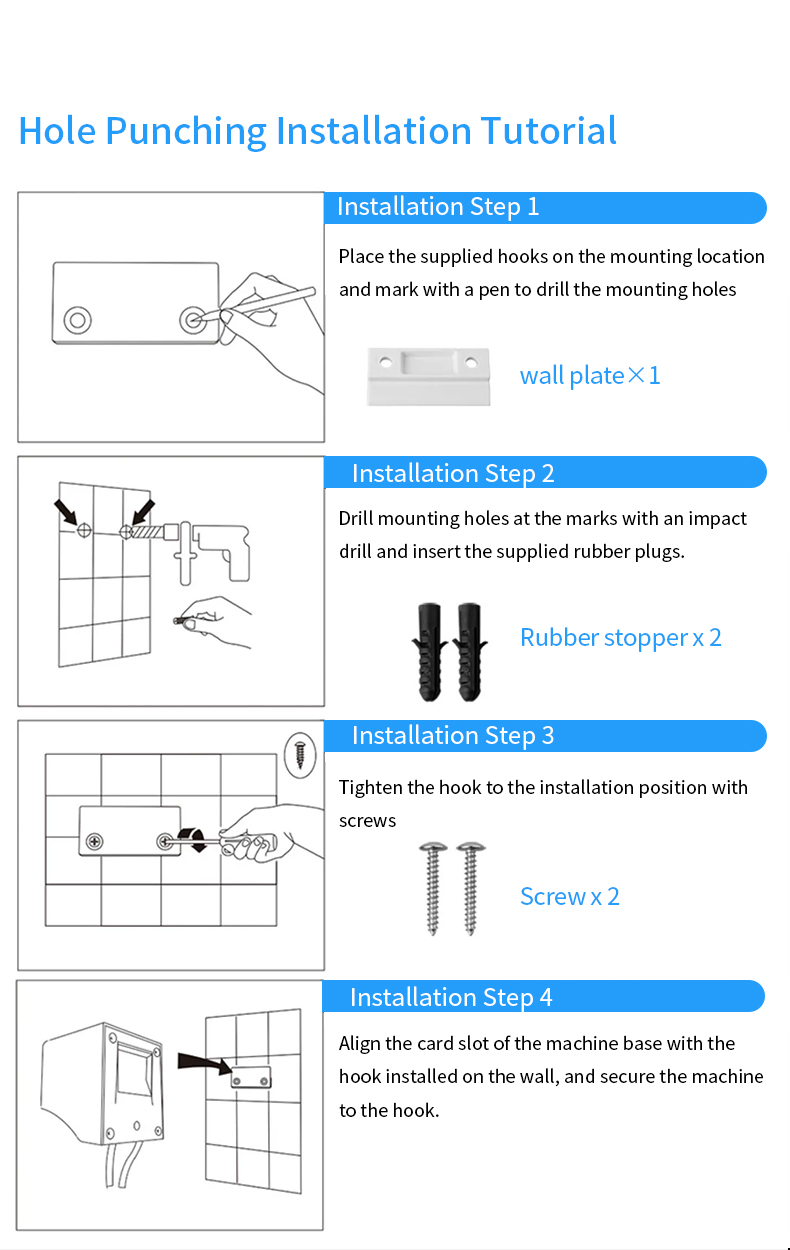 Hole Punching Installation Tutorial

Installation Step 1

Place the supplied hooks on the mounting location and mark with a pen to drill the mounting holes

wall plate×1

Installation Step 2

Drill mounting holes at the marks with an impact drill and insert the supplied rubber plugs.

Rubber stopper x 2

Installation Step 3

Tighten the hook to the installation position with screws

Screw x 2

Installation Step 4

Align the card slot of the machine base with the hook installed on the wall, and secure the machine to the hook.