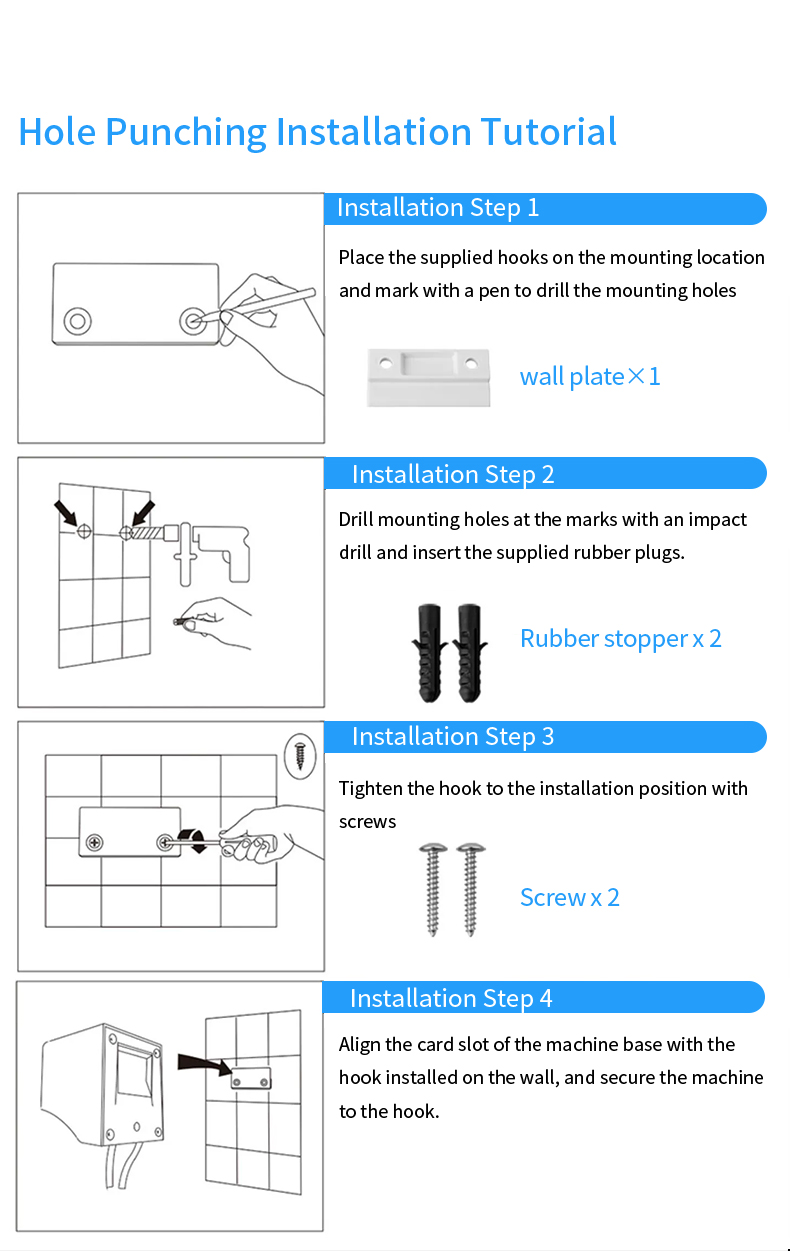 Hole Punching Installation Tutorial

Installation Step 1

Place the supplied hooks on the mounting location and mark with a pen to drill the mounting holes

wall plate×1

Installation Step 2

Drill mounting holes at the marks with an impact drill and insert the supplied rubber plugs.

Rubber stopper x 2

Installation Step 3

Tighten the hook to the installation position with screws

Screw x 2

Installation Step 4

Align the card slot of the machine base with the hook installed on the wall, and secure the machine to the hook.