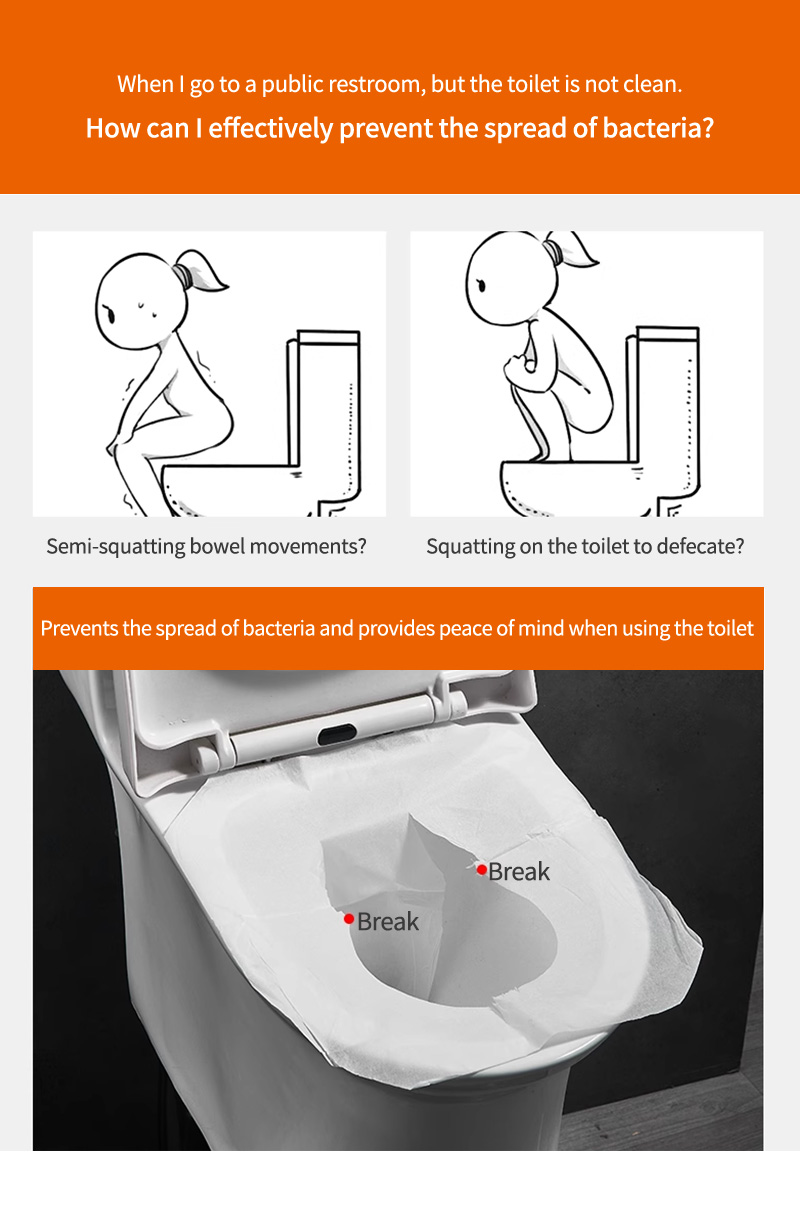 When I go to a public restroom, but the toilet is not clean.

How can I effectively prevent the spread of bacteria?

Semi-squatting bowel movements?

Squatting on the toilet to defecate?

Prevents the spread of bacteria and provides peace of mind when using the toilet

Break

Break